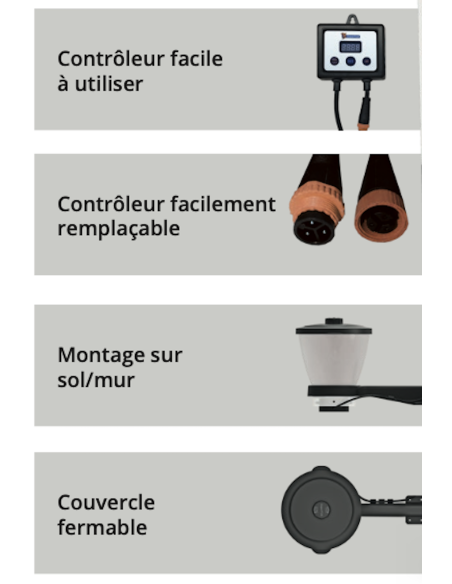 Contrôleur facile à utiliser

Contrôleur facilement remplaçable

Montage sur sol/mur

Couvercle fermable