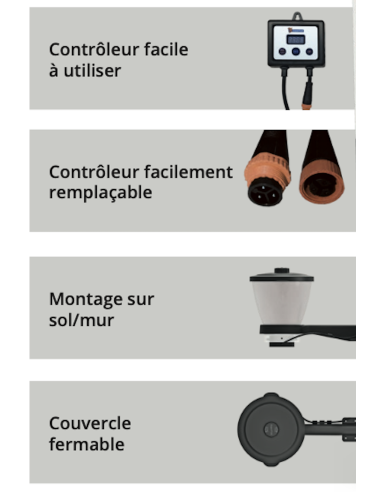 Contrôleur facile à utiliser

Contrôleur facilement remplaçable

Montage sur sol/mur

Couvercle fermable